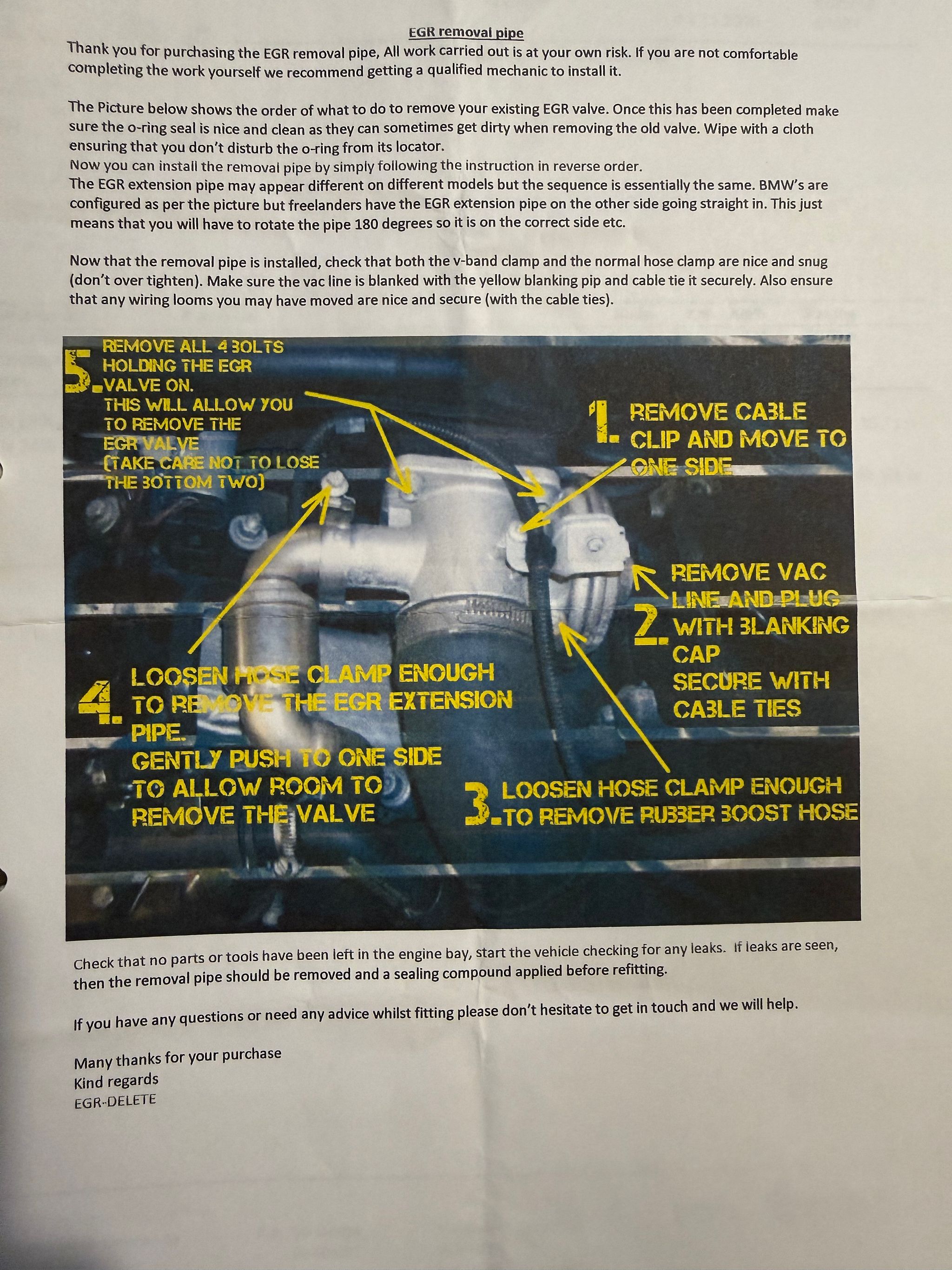 EGR removal pipe

Thank you for purchasing the EGR removal pipe, All work carried out is at your own risk. If you are not comfortable completing the work yourself we recommend getting a qualified mechanic to install it.

The Picture below shows the order of what to do to remove your existing EGR valve. Once this has been completed make sure the o-ring seal is nice and clean as they can sometimes get dirty when removing the old valve. Wipe with a cloth ensuring that you don't disturb the o-ring from its locator.
Now you can install the removal pipe by simply following the instruction in reverse order.
The EGR extension pipe may appear different on different models but the sequence is essentially the same. BMW's are configured as per the picture but freelanders have the EGR extension pipe on the other side going straight in. This just means that you will have to rotate the pipe 180 degrees so it is on the correct side etc.

Now that the removal pipe is installed, check that both the v-band clamp and the normal hose clamp are nice and snug (don't over tighten). Make sure the vac line is blanked with the yellow blanking pip and cable tie it securely. Also ensure that any wiring looms you may have moved are nice and secure (with the cable ties).

5. REMOVE ALL 4 BOLTS HOLDING THE EGR VALVE ON. THIS WILL ALLOW YOU TO REMOVE THE EGR VALVE (TAKE CARE NOT TO LOSE THE BOTTOM TWO)

1. REMOVE CABLE CLIP AND MOVE TO ONE SIDE

2. REMOVE VAC LINE AND PLUG WITH BLANKING CAP SECURE WITH CABLE TIES

4. LOOSEN HOSE CLAMP ENOUGH TO REMOVE THE EGR EXTENSION PIPE. GENTLY PUSH TO ONE SIDE TO ALLOW ROOM TO REMOVE THE VALVE

3. LOOSEN HOSE CLAMP ENOUGH TO REMOVE RUBBER BOOST HOSE

Check that no parts or tools have been left in the engine bay, start the vehicle checking for any leaks. If leaks are seen, then the removal pipe should be removed and a sealing compound applied before refitting.

If you have any questions or need any advice whilst fitting please don't hesitate to get in touch and we will help.

Many thanks for your purchase
Kind regards
EGR-DELETE