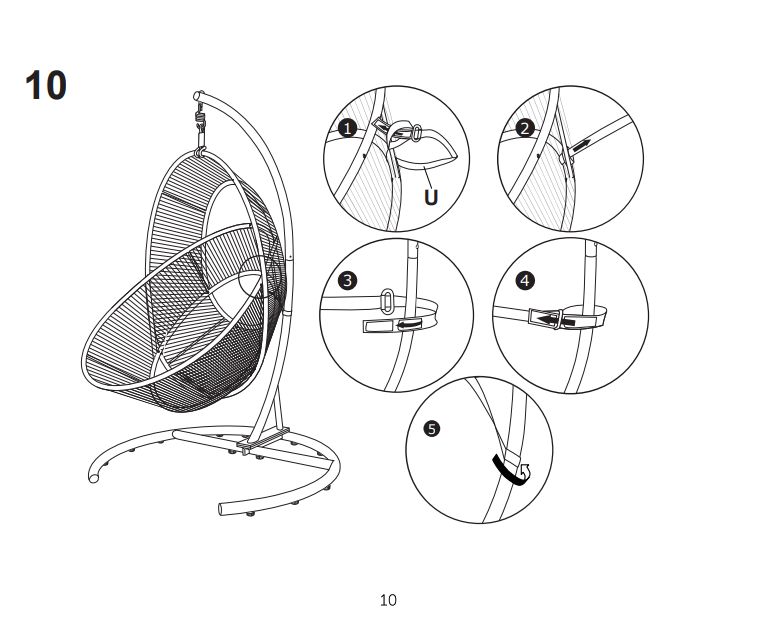 10

1

U

2

3

4

5

10