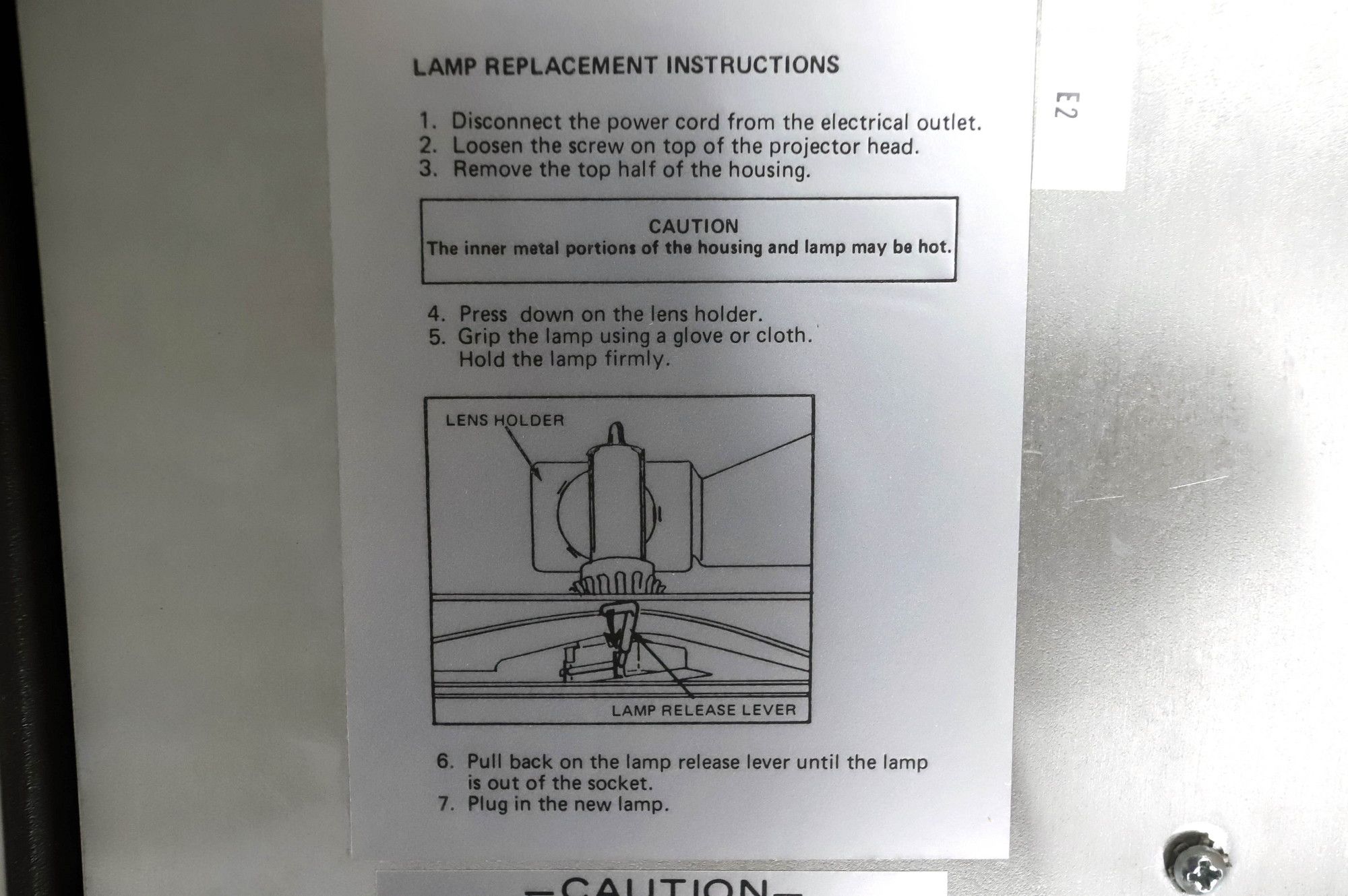 LAMP REPLACEMENT INSTRUCTIONS

1. Disconnect the power cord from the electrical outlet.
2. Loosen the screw on top of the projector head.
3. Remove the top half of the housing.

CAUTION
The inner metal portions of the housing and lamp may be hot.

4. Press down on the lens holder.
5. Grip the lamp using a glove or cloth. Hold the lamp firmly.

LENS HOLDER

LAMP RELEASE LEVER

6. Pull back on the lamp release lever until the lamp is out of the socket.
7. Plug in the new lamp.

E2

—CAUTION—