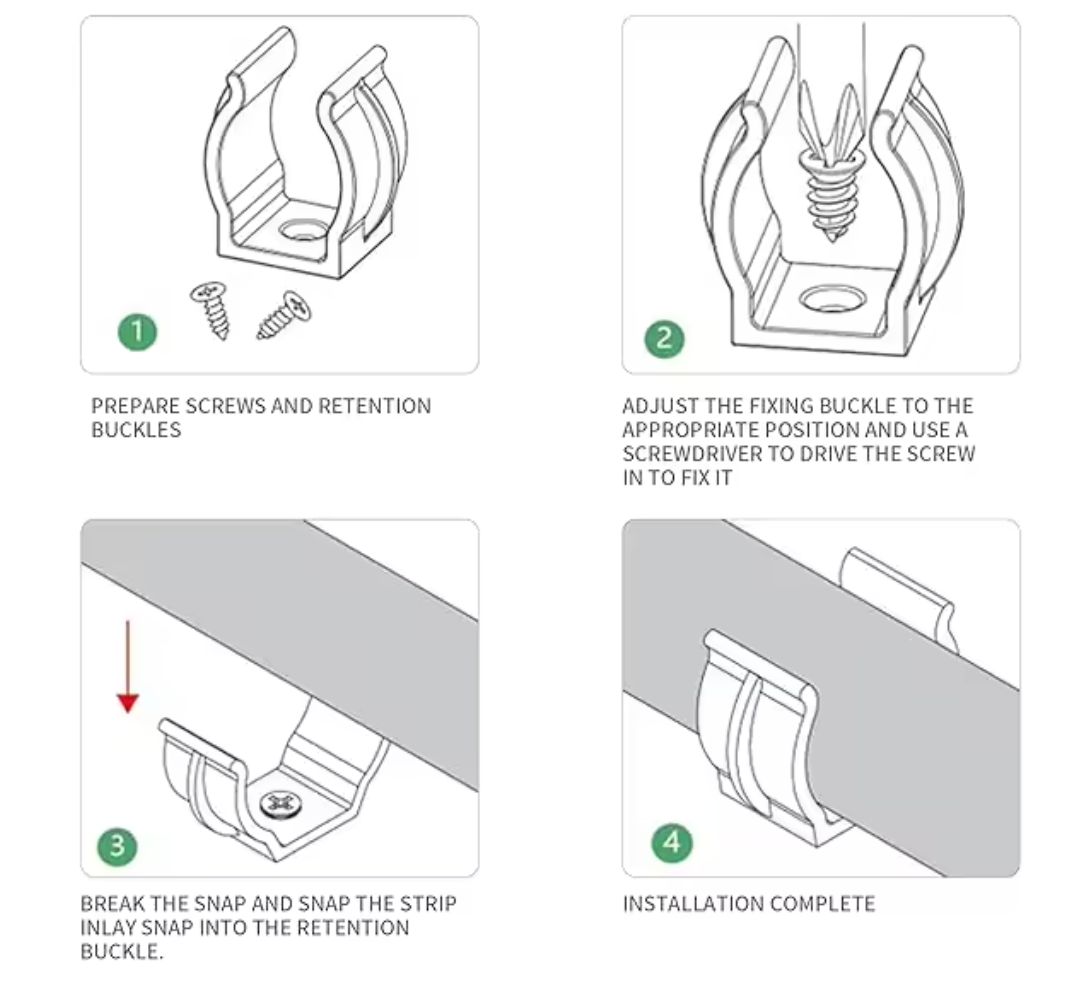 1

PREPARE SCREWS AND RETENTION BUCKLES

2

ADJUST THE FIXING BUCKLE TO THE APPROPRIATE POSITION AND USE A SCREWDRIVER TO DRIVE THE SCREW IN TO FIX IT

3

BREAK THE SNAP AND SNAP THE STRIP INLAY SNAP INTO THE RETENTION BUCKLE.

4

INSTALLATION COMPLETE