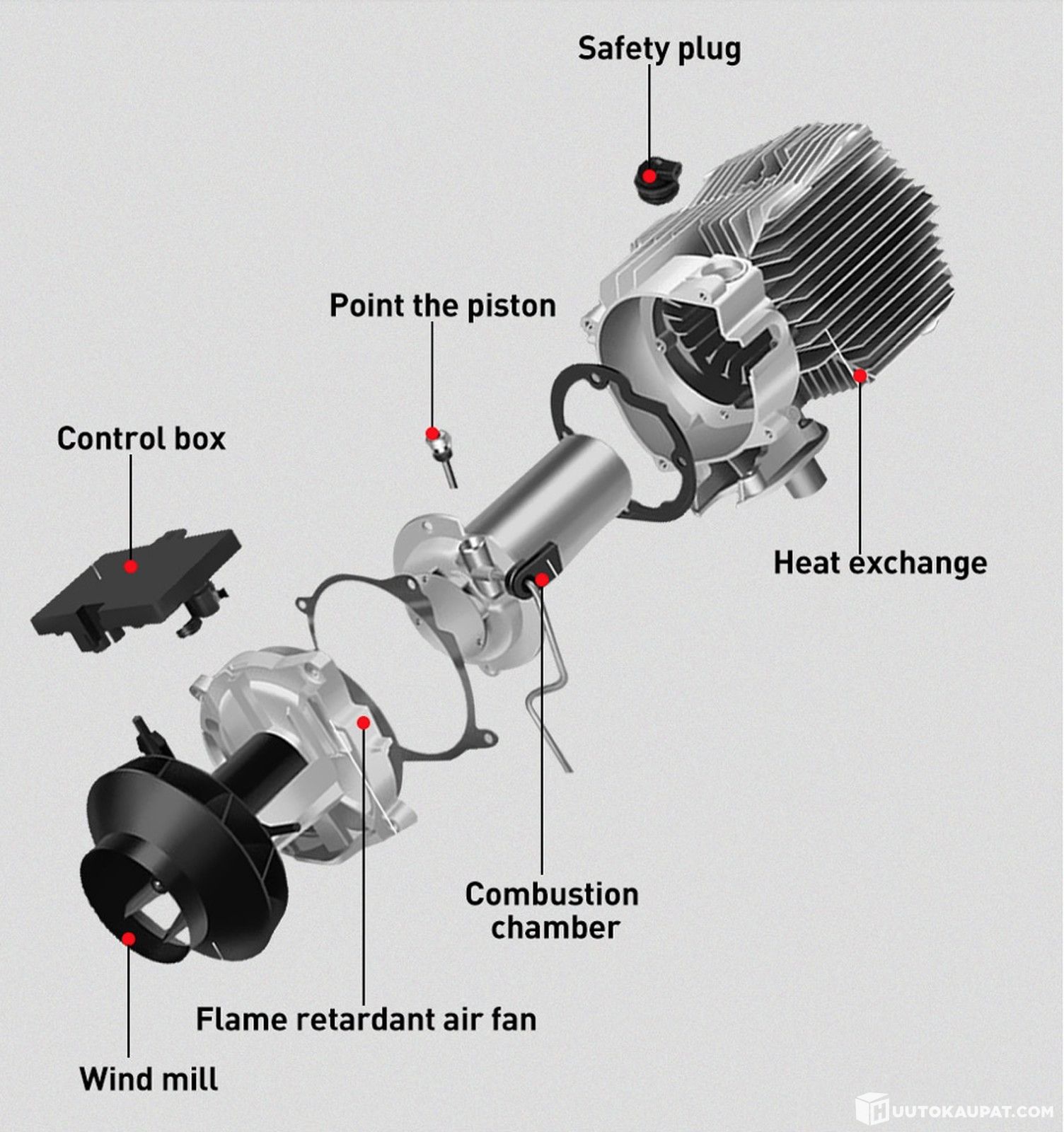 Safety plug

Point the piston

Control box

Heat exchange

Combustion chamber

Flame retardant air fan

Wind mill

HUUTOKAUPAT.COM