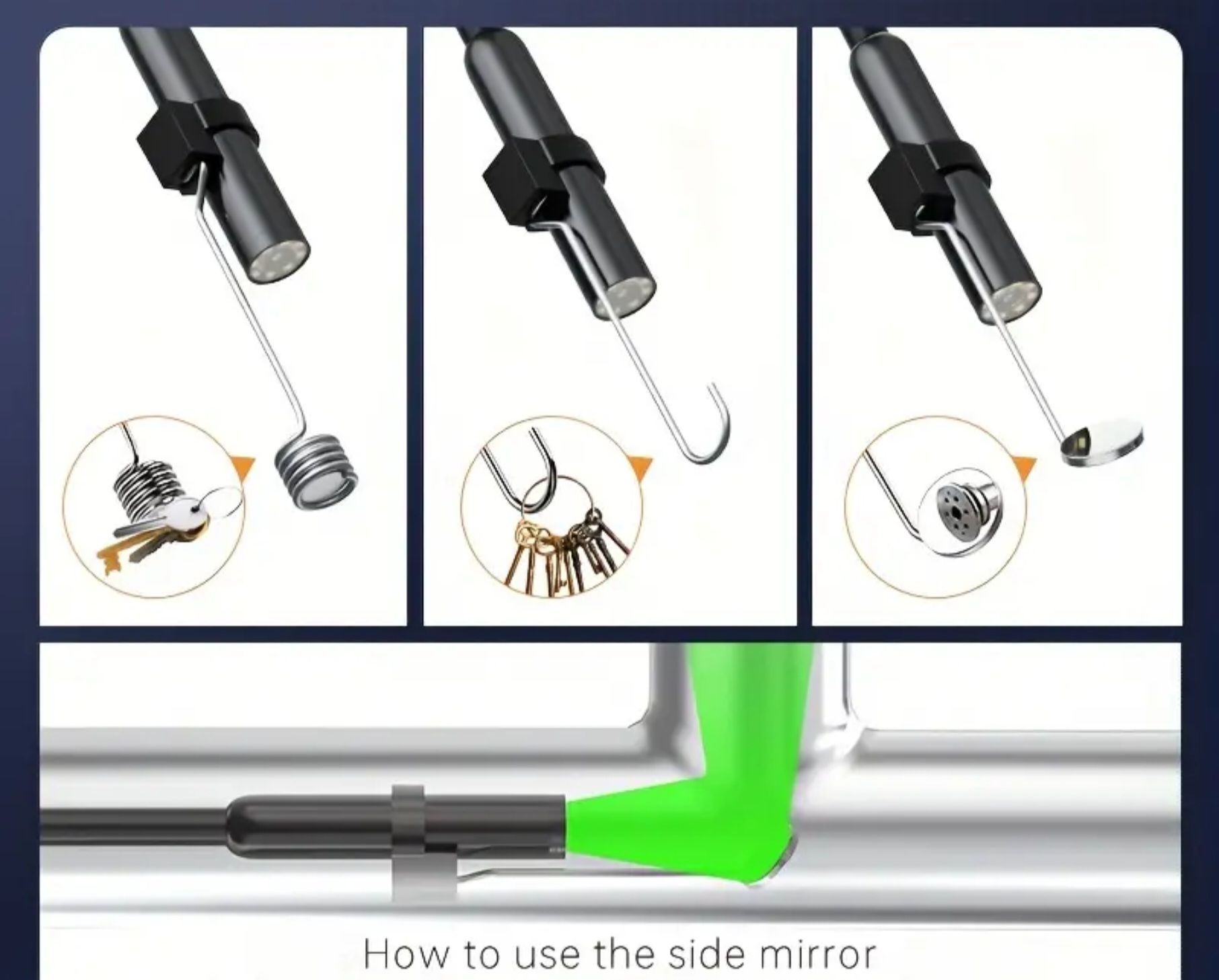 How to use the side mirror