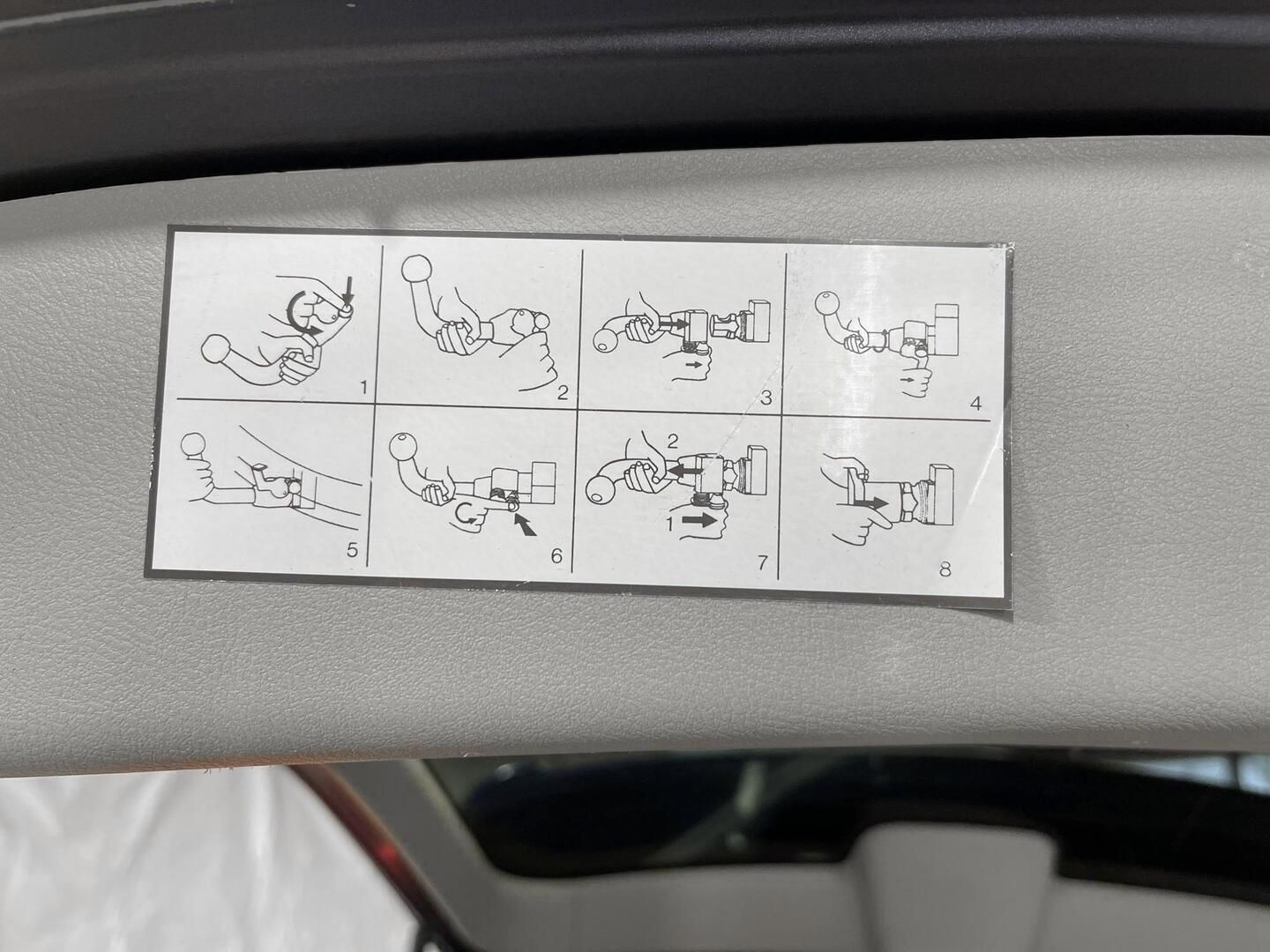 1

2

3

4

5

6

2
1
7

8