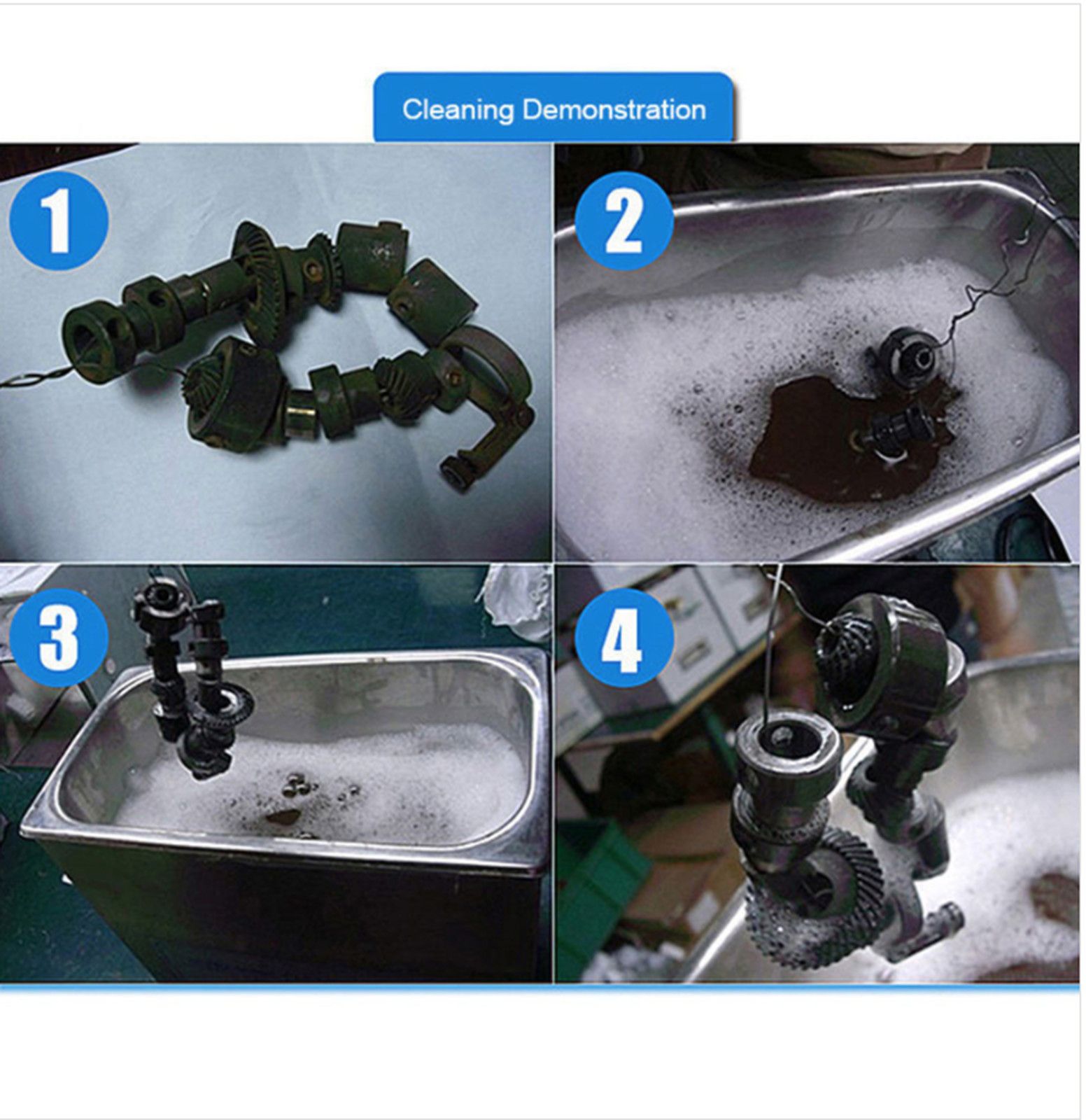 Cleaning Demonstration

1

2

3

4