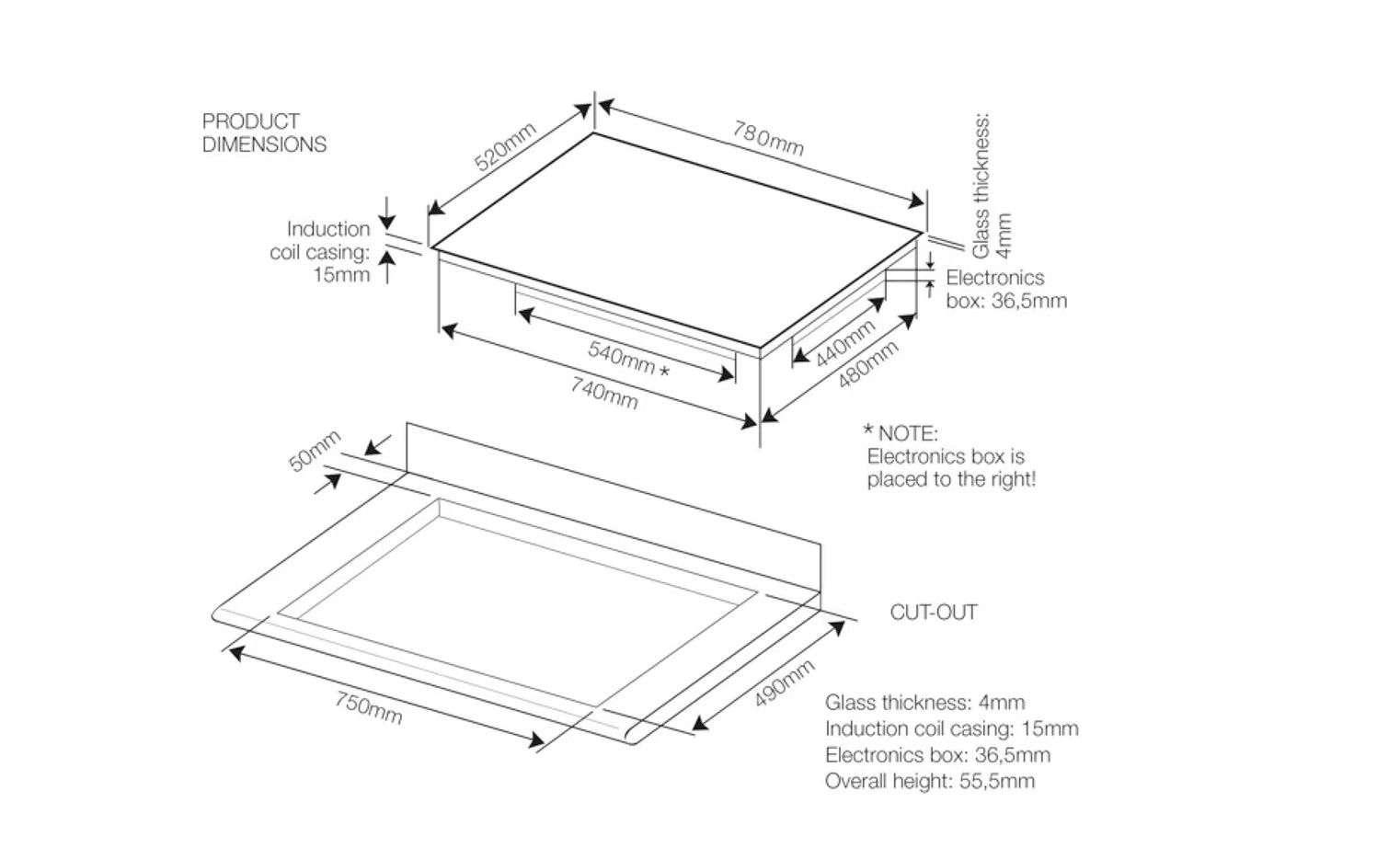 PRODUCT DIMENSIONS

520mm

780mm

Glass thickness: 4mm

Induction coil casing: 15mm

Electronics box: 36,5mm

540mm *

740mm

440mm

480mm

* NOTE: Electronics box is placed to the right!

50mm

CUT-OUT

750mm

490mm

Glass thickness: 4mm
Induction coil casing: 15mm
Electronics box: 36,5mm
Overall height: 55,5mm