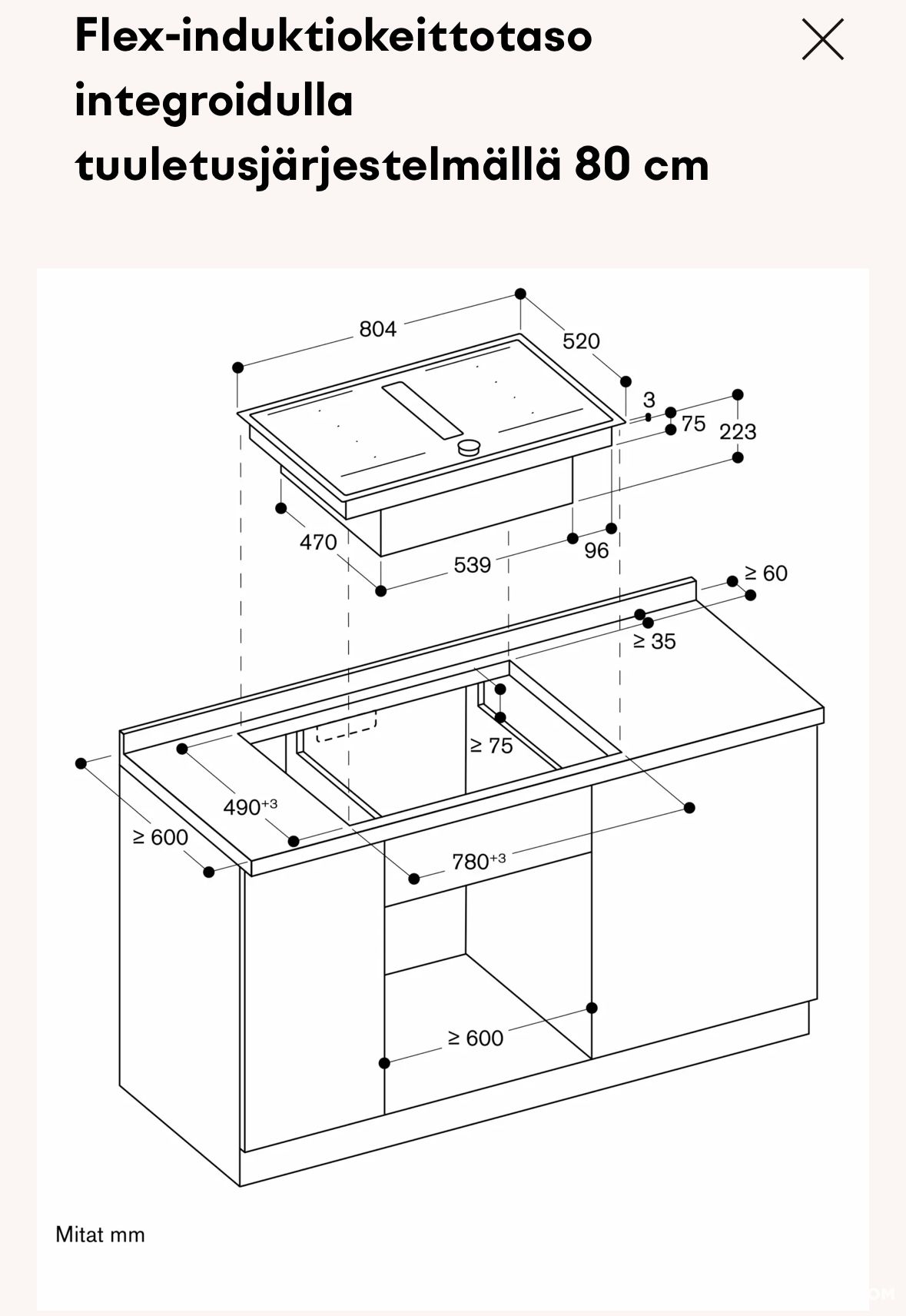 Flex-induktiokeittotaso integroidulla tuuletusjärjestelmällä 80 cm

804
520
3
75
223
470
539
96
≥ 60
≥ 35
≥ 75
$490^{+3}$
≥ 600
$780^{+3}$
≥ 600

Mitat mm