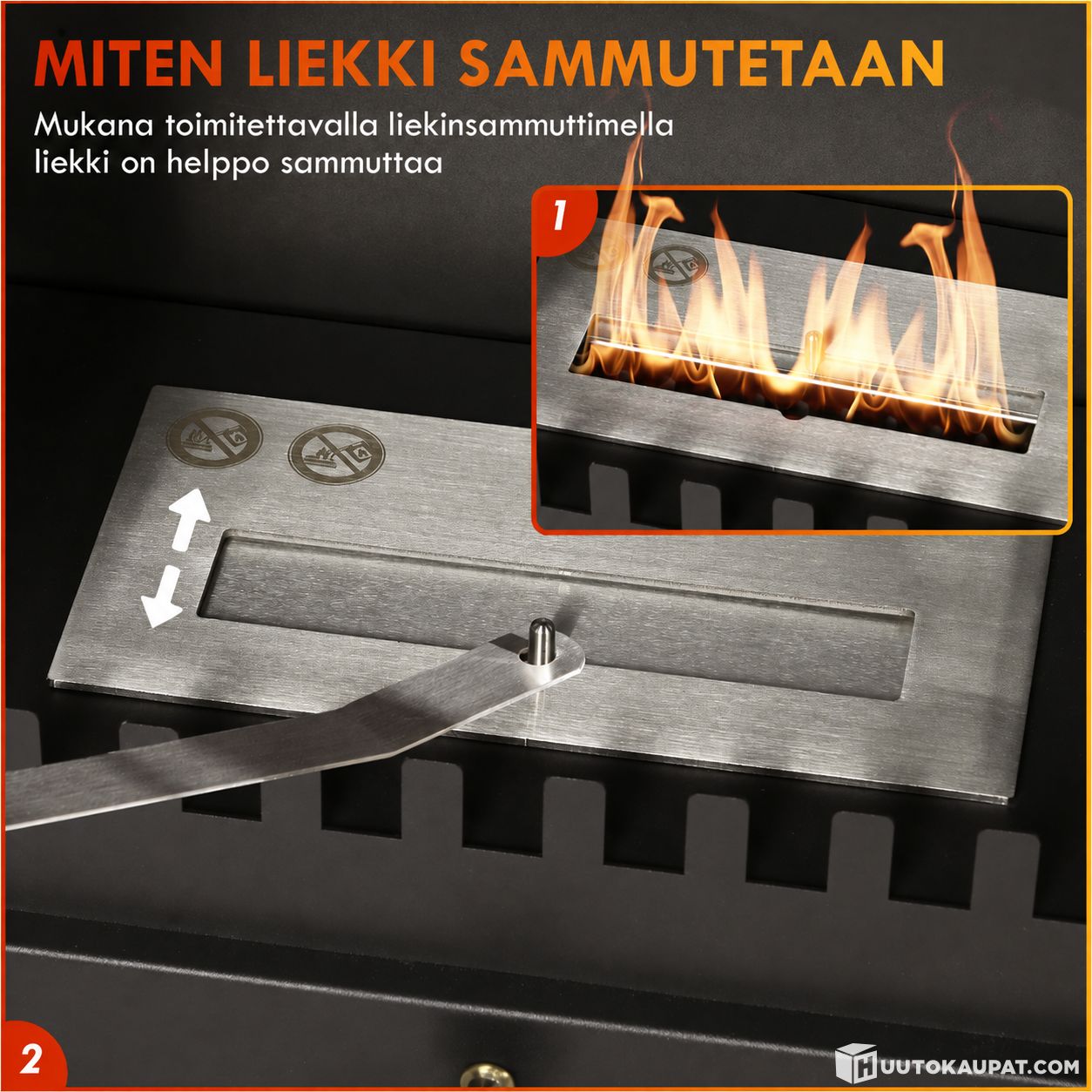 MITEN LIEKKI SAMMUTETAAN

Mukana toimitettavalla liekinsammuttimella liekki on helppo sammuttaa

1

2

HUUTOKAUPAT.COM